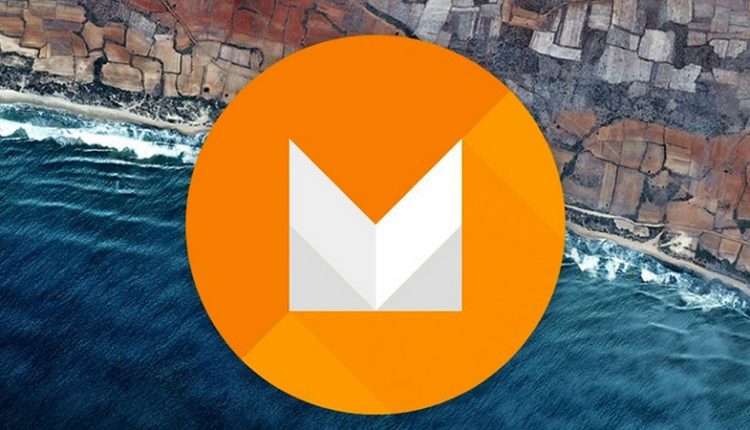 M