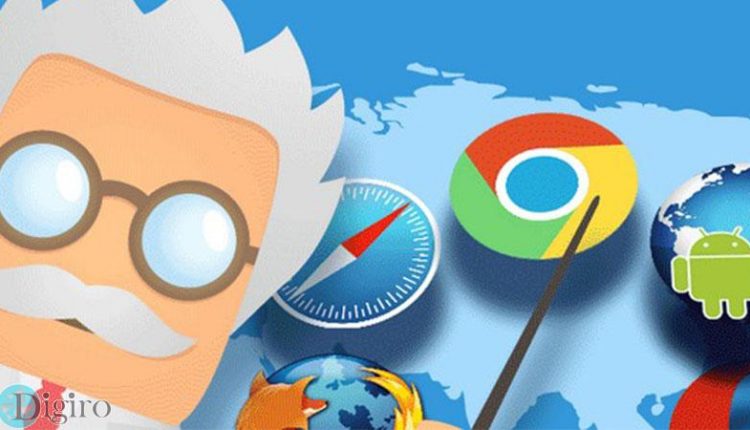 Digiro